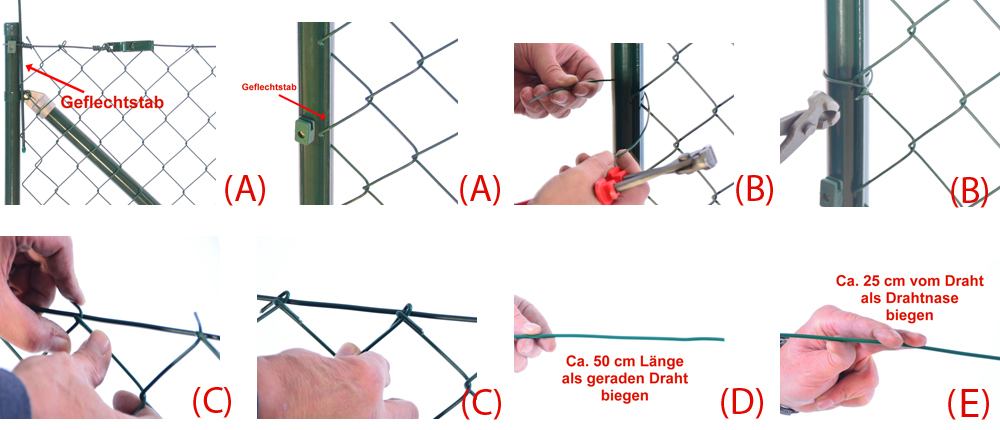 Geflechtstab
(A)
Geflechtstab
(A)
(B)
(B)
(C)
(C)
Ca. 50 cm Länge als geraden Draht biegen
(D)
Ca. 25 cm vom Draht als Drahtnase biegen
(E)