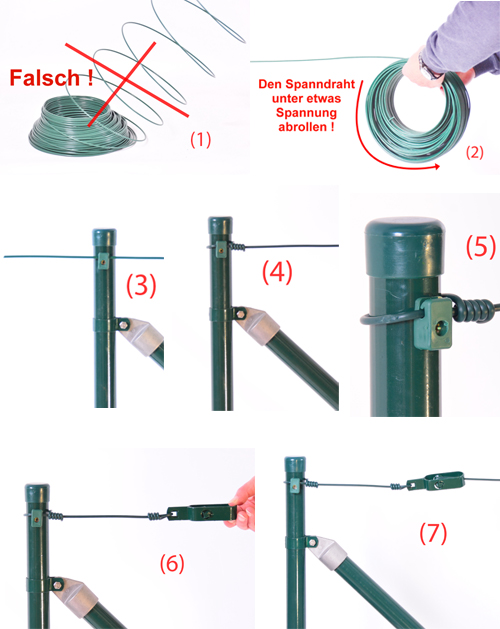 Falsch !

(1)

Den Spanndraht unter etwas Spannung abrollen !

(2)

(3)

(4)

(5)

(6)

(7)